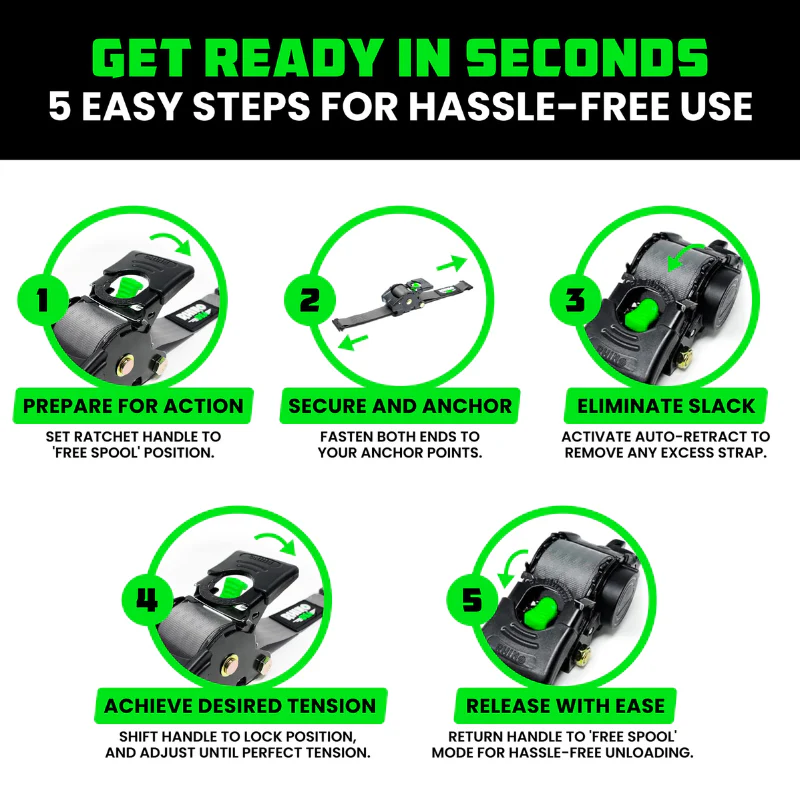 GET READY IN SECONDS
5 EASY STEPS FOR HASSLE-FREE USE

1
PREPARE FOR ACTION
SET RATCHET HANDLE TO 'FREE SPOOL' POSITION.

2
SECURE AND ANCHOR
FASTEN BOTH ENDS TO YOUR ANCHOR POINTS.

3
ELIMINATE SLACK
ACTIVATE AUTO-RETRACT TO REMOVE ANY EXCESS STRAP.

4
ACHIEVE DESIRED TENSION
SHIFT HANDLE TO LOCK POSITION, AND ADJUST UNTIL PERFECT TENSION.

5
RELEASE WITH EASE
RETURN HANDLE TO 'FREE SPOOL' MODE FOR HASSLE-FREE UNLOADING.